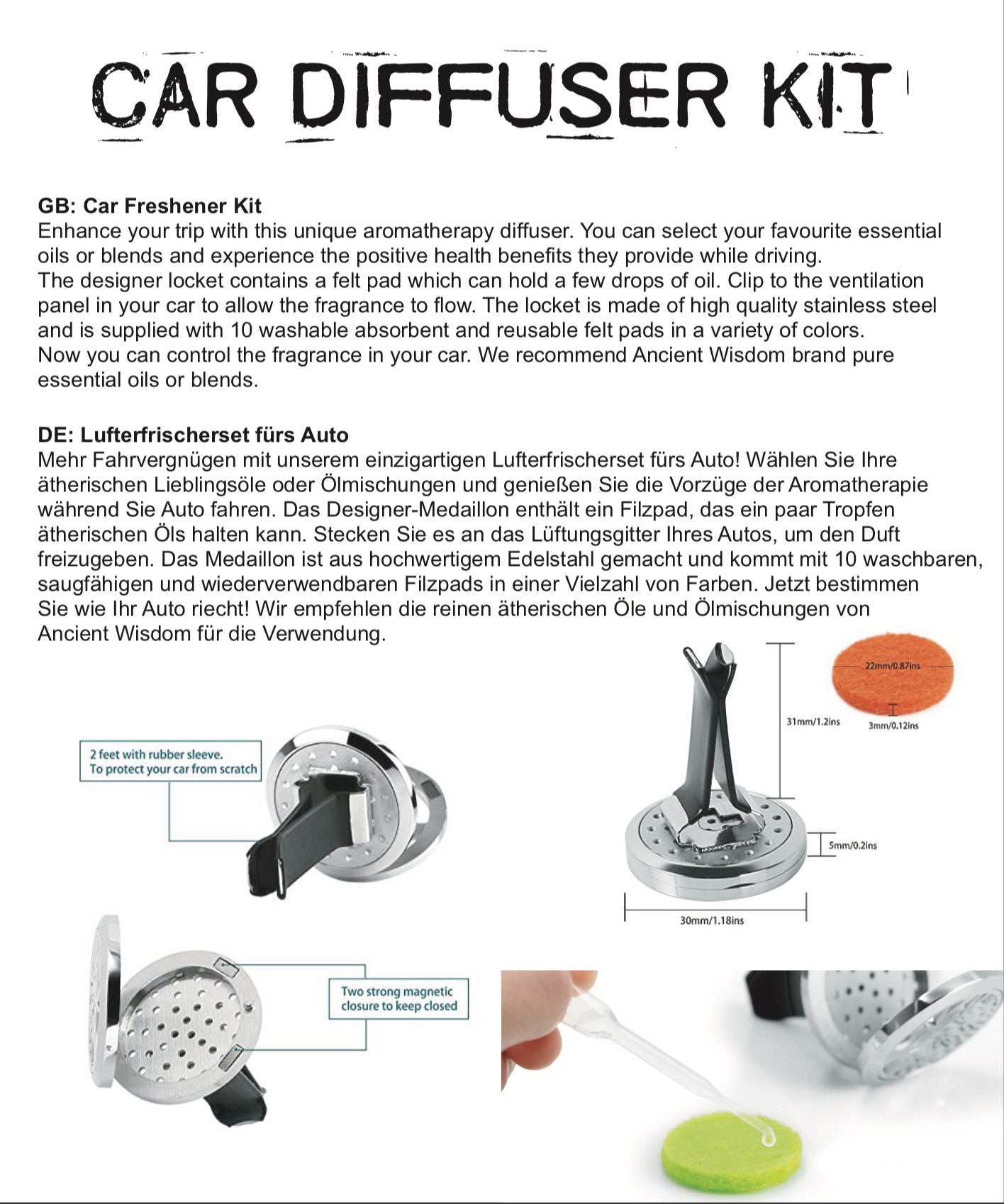 CAR DIFFUSER KIT

GB: Car Freshener Kit
Enhance your trip with this unique aromatherapy diffuser. You can select your favourite essential oils or blends and experience the positive health benefits they provide while driving.
The designer locket contains a felt pad which can hold a few drops of oil. Clip to the ventilation panel in your car to allow the fragrance to flow. The locket is made of high quality stainless steel and is supplied with 10 washable absorbent and reusable felt pads in a variety of colors.
Now you can control the fragrance in your car. We recommend Ancient Wisdom brand pure essential oils or blends.

DE: Lufterfrischerset fürs Auto
Mehr Fahrvergnügen mit unserem einzigartigen Lufterfrischerset fürs Auto! Wählen Sie Ihre ätherischen Lieblingsöle oder Ölmischungen und genießen Sie die Vorzüge der Aromatherapie während Sie Auto fahren. Das Designer-Medaillon enthält ein Filzpad, das ein paar Tropfen ätherischen Öls halten kann. Stecken Sie es an das Lüftungsgitter Ihres Autos, um den Duft freizugeben. Das Medaillon ist aus hochwertigem Edelstahl gemacht und kommt mit 10 waschbaren, saugfähigen und wiederverwendbaren Filzpads in einer Vielzahl von Farben. Jetzt bestimmen Sie wie Ihr Auto riecht! Wir empfehlen die reinen ätherischen Öle und Ölmischungen von Ancient Wisdom für die Verwendung.

22mm/0.87ins
31mm/1.2ins
3mm/0.12ins
2 feet with rubber sleeve. To protect your car from scratch
5mm/0.2ins
30mm/1.18ins
Two strong magnetic closure to keep closed